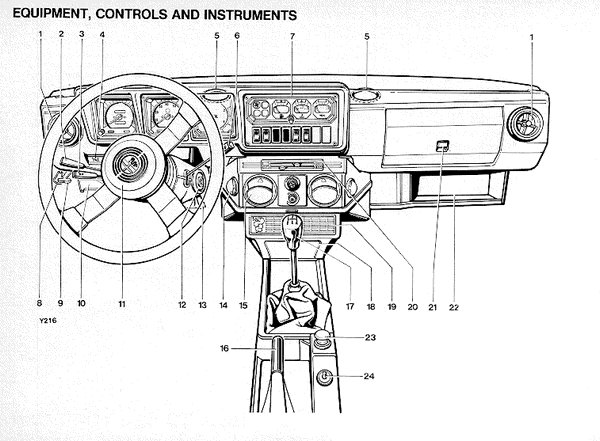 EQUIPMENT, CONTROLS AND INSTRUMENTS

1 2 3 4 5 6 7 5 1

8 9 10 11 12 13 14 15 17 18 19 20 21 22

Y216

16

23

24